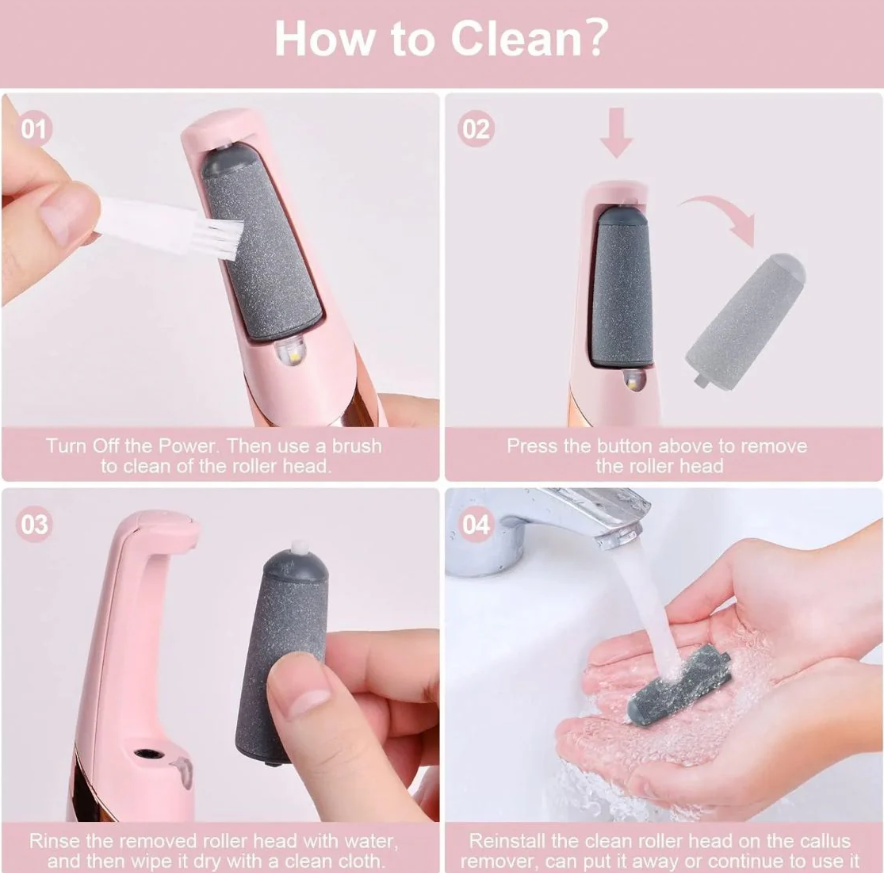 How to Clean?

01

Turn Off the Power. Then use a brush to clean of the roller head.

02

Press the button above to remove the roller head

03

Rinse the removed roller head with water, and then wipe it dry with a clean cloth.

04

Reinstall the clean roller head on the callus remover, can put it away or continue to use it